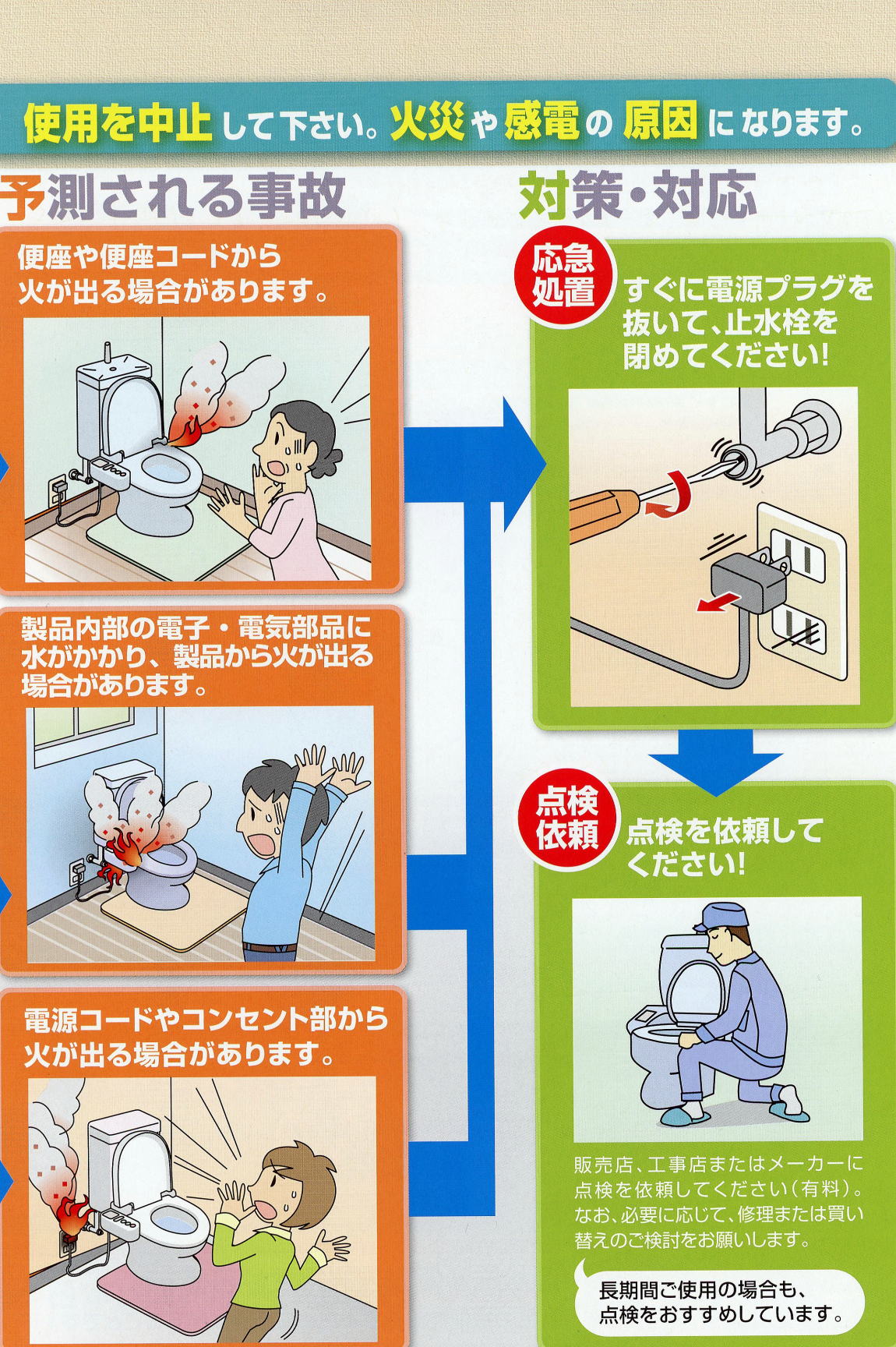 使用を中止して下さい。火災や感電の原因になります。

予測される事故

便座や便座コードから火が出る場合があります。

製品内部の電子・電気部品に水がかかり、製品から火が出る場合があります。

電源コードやコンセント部から火が出る場合があります。

対策・対応

応急処置

すぐに電源プラグを抜いて、止水栓を閉めてください!

点検依頼

点検を依頼してください!

販売店、工事店またはメーカーに点検を依頼してください(有料)。なお、必要に応じて、修理または買い替えのご検討をお願いします。

長期間ご使用の場合も、点検をおすすめしています。