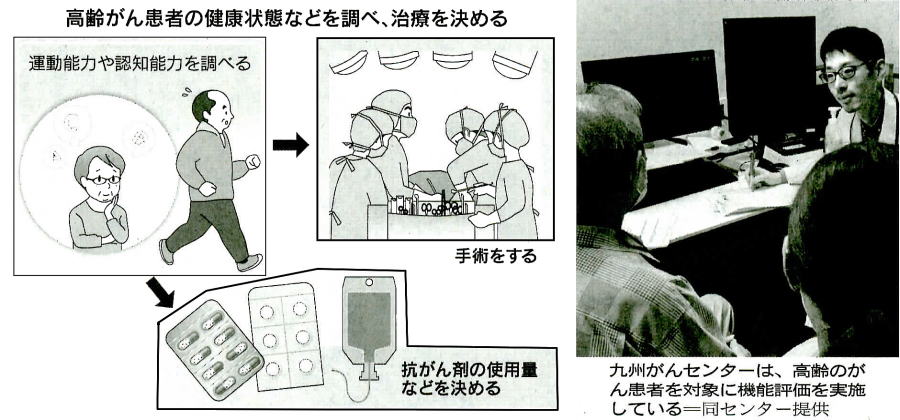 高齢がん患者の健康状態などを調べ、治療を決める

運動能力や認知能力を調べる

手術をする

抗がん剤の使用量などを決める

九州がんセンターは、高齢のがん患者を対象に機能評価を実施している＝同センター提供